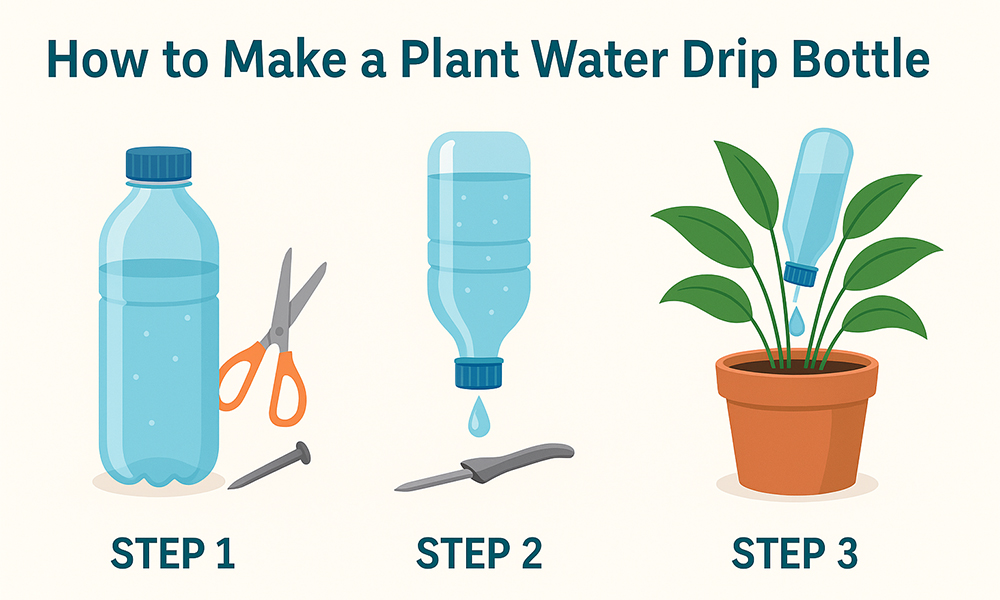 How to Make a Plant Water Drip Bottle

STEP 1

STEP 2

STEP 3